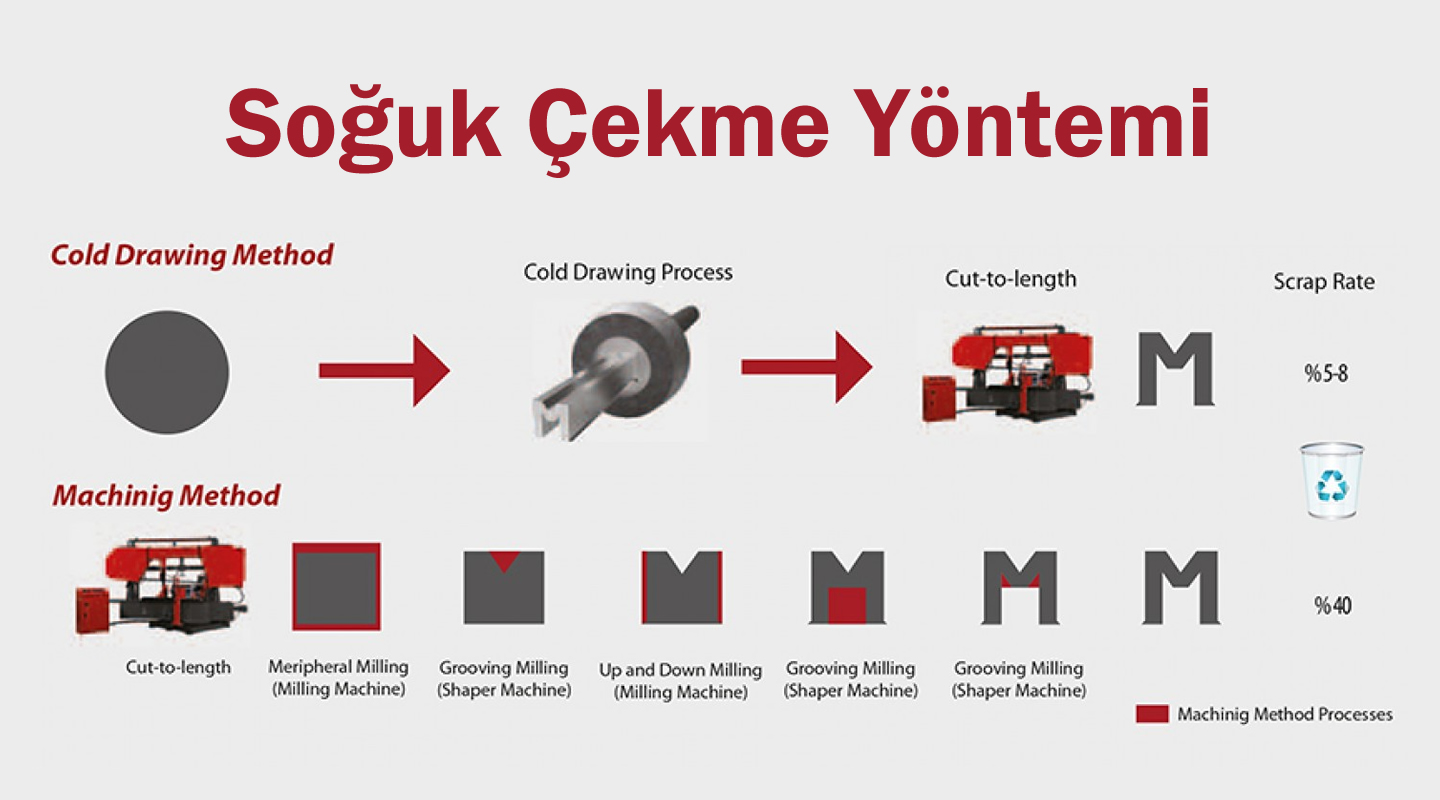 Soğuk Çekme Yöntemi

Cold Drawing Method

Cold Drawing Process

Cut-to-length

Scrap Rate

%5-8

Machinig Method

%40

Cut-to-length

Meripheral Milling (Milling Machine)

Grooving Milling (Shaper Machine)

Up and Down Milling (Milling Machine)

Grooving Milling (Shaper Machine)

Grooving Milling (Shaper Machine)

Machinig Method Processes